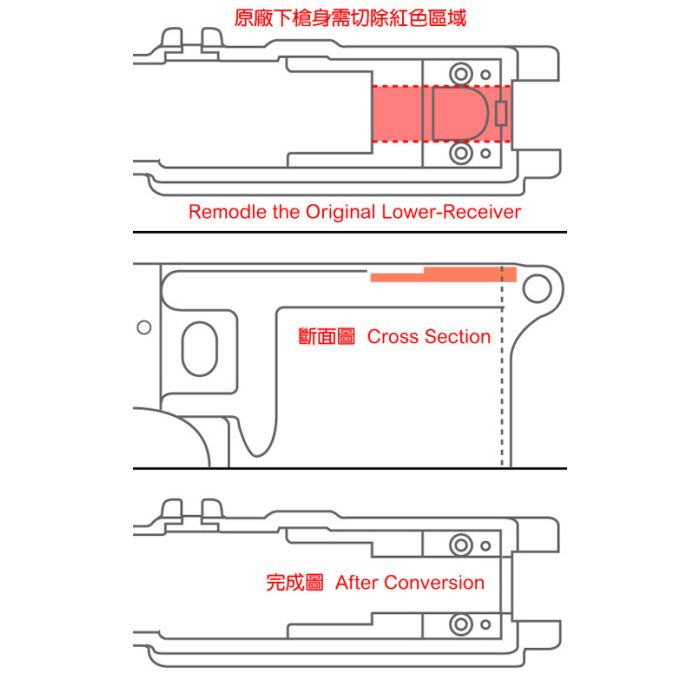 原廠下槍身需切除紅色區域

Remodle the Original Lower-Receiver

斷面圖 Cross Section

完成圖 After Conversion